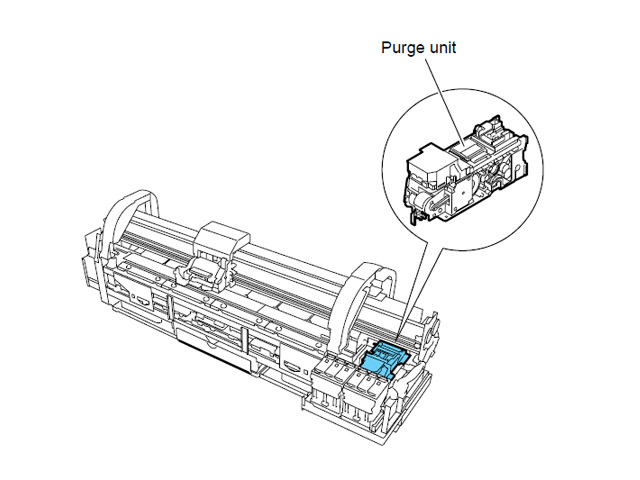 Purge unit